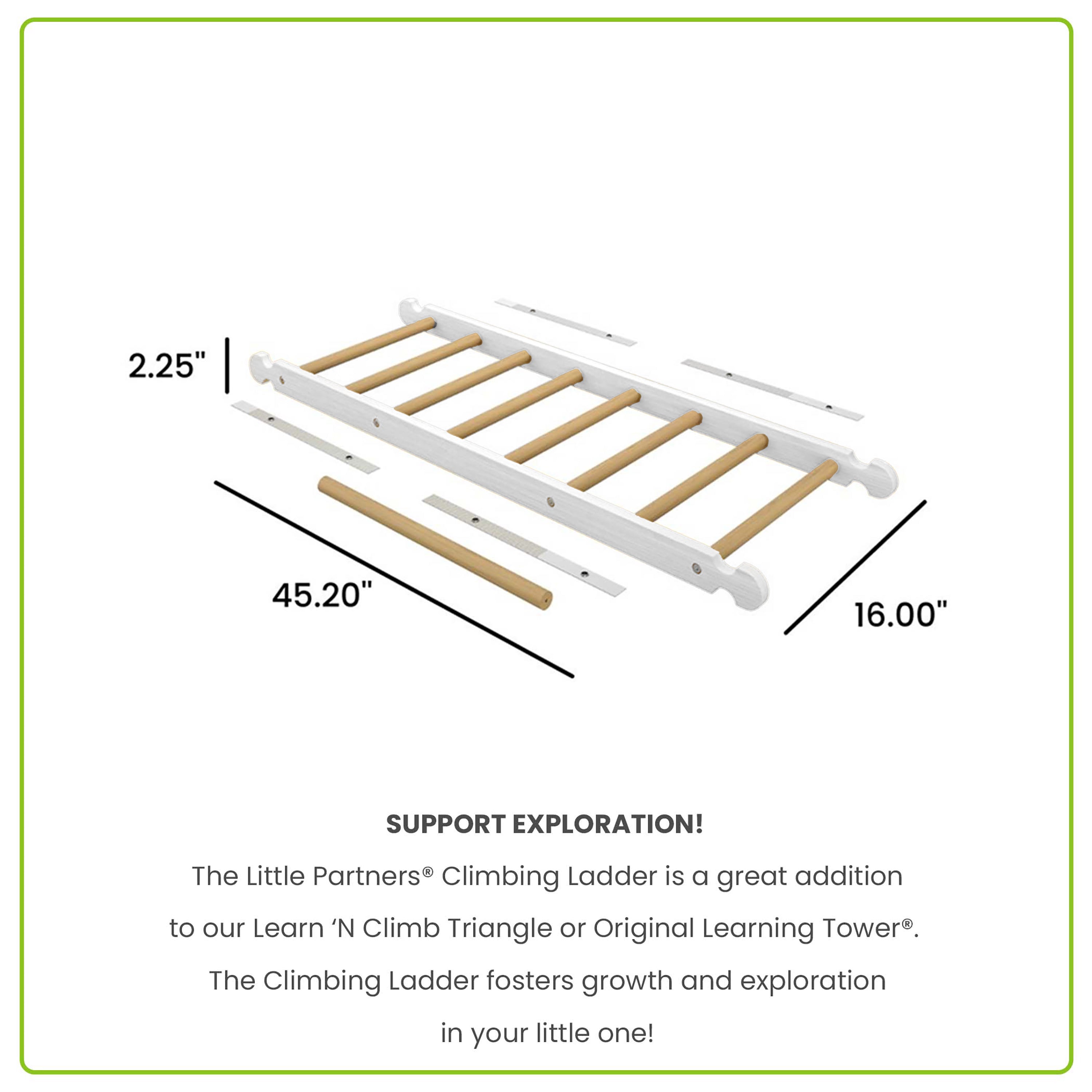 2.25"

45.20"

16.00"

SUPPORT EXPLORATION!

The Little Partners® Climbing Ladder is a great addition to our Learn ‘N Climb Triangle or Original Learning Tower®. The Climbing Ladder fosters growth and exploration in your little one!