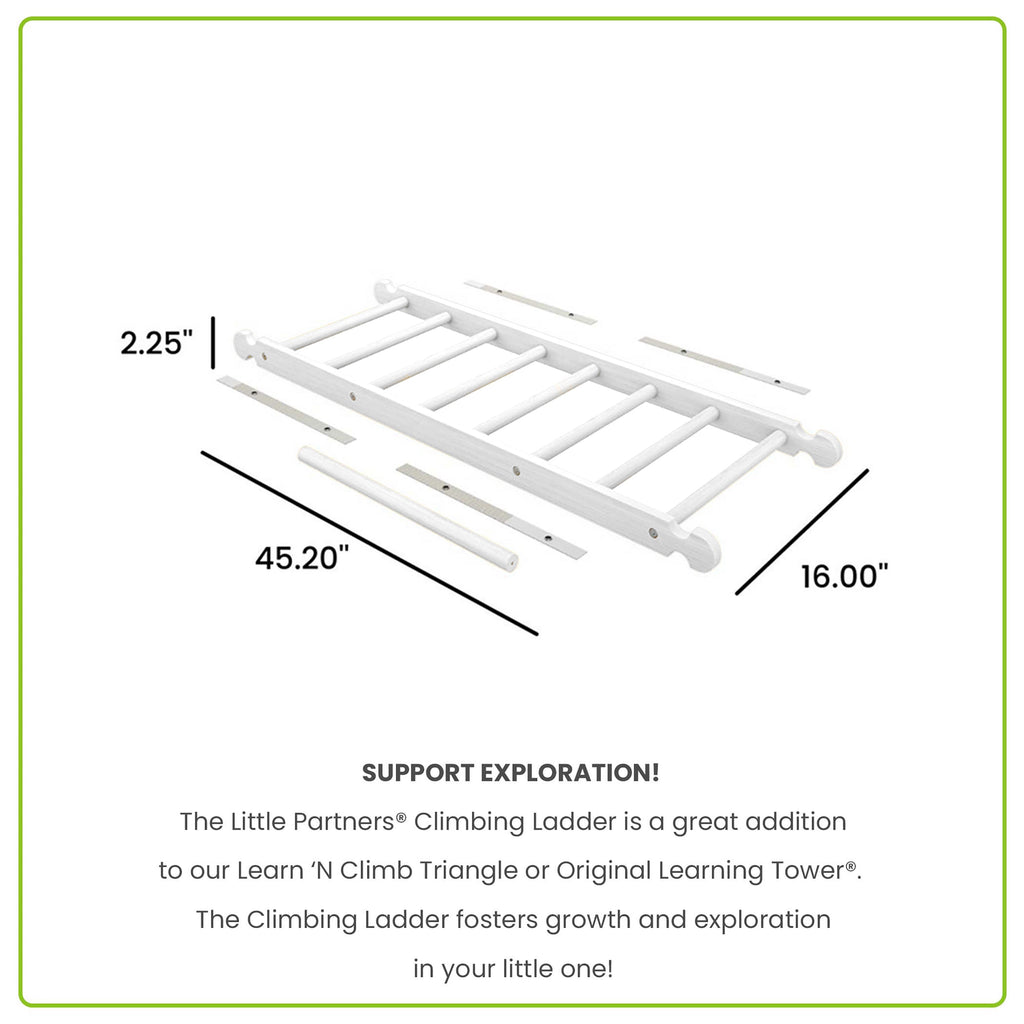 2.25"

45.20"

16.00"

SUPPORT EXPLORATION!

The Little Partners® Climbing Ladder is a great addition to our Learn ‘N Climb Triangle or Original Learning Tower®. The Climbing Ladder fosters growth and exploration in your little one!