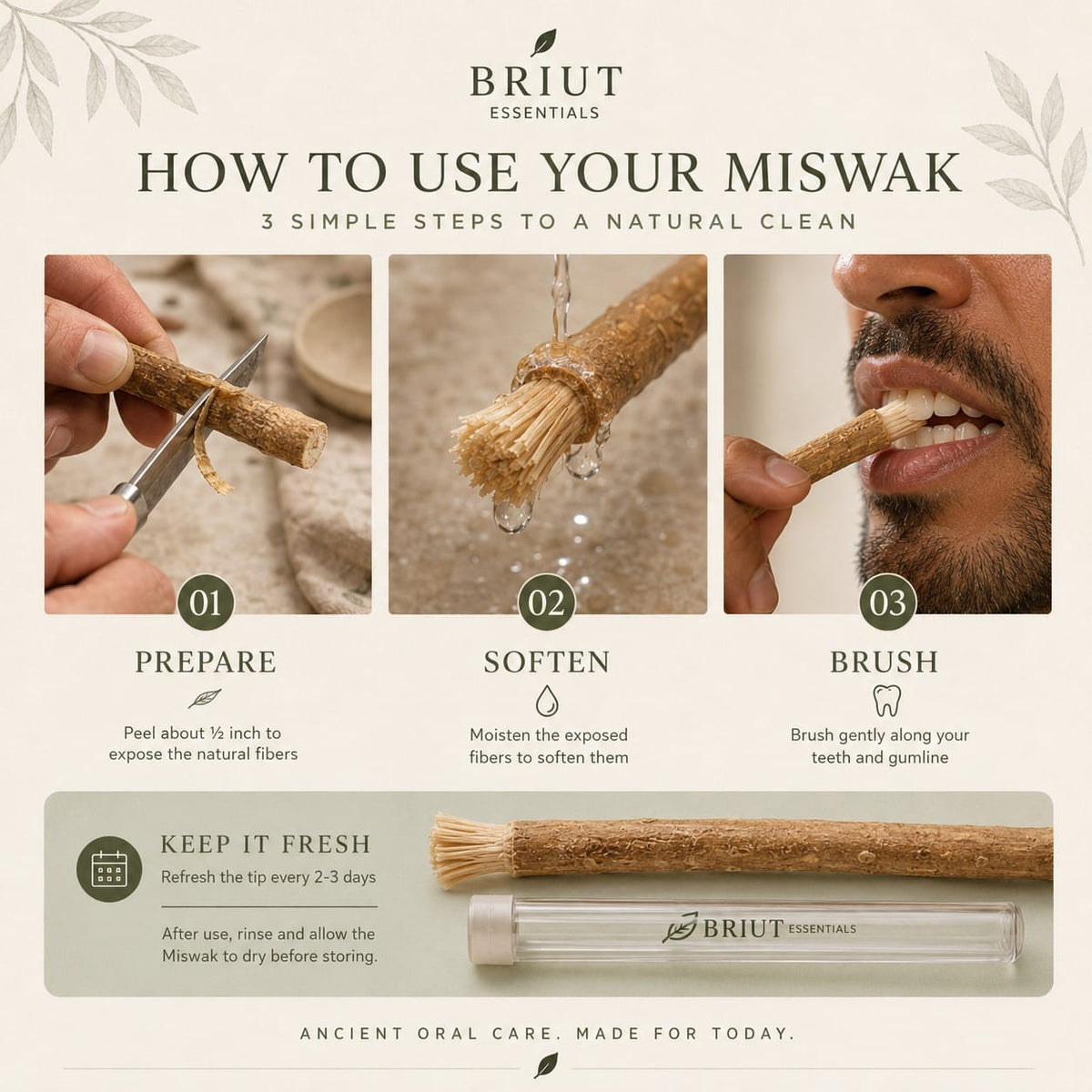 BRIUT
ESSENTIALS

HOW TO USE YOUR MISWAK

3 SIMPLE STEPS TO A NATURAL CLEAN

01

PREPARE

Peel about ½ inch to expose the natural fibers

02

SOFTEN

Moisten the exposed fibers to soften them

03

BRUSH

Brush gently along your teeth and gumline

KEEP IT FRESH

Refresh the tip every 2-3 days

After use, rinse and allow the Miswak to dry before storing.

BRIUT ESSENTIALS

ANCIENT ORAL CARE. MADE FOR TODAY.